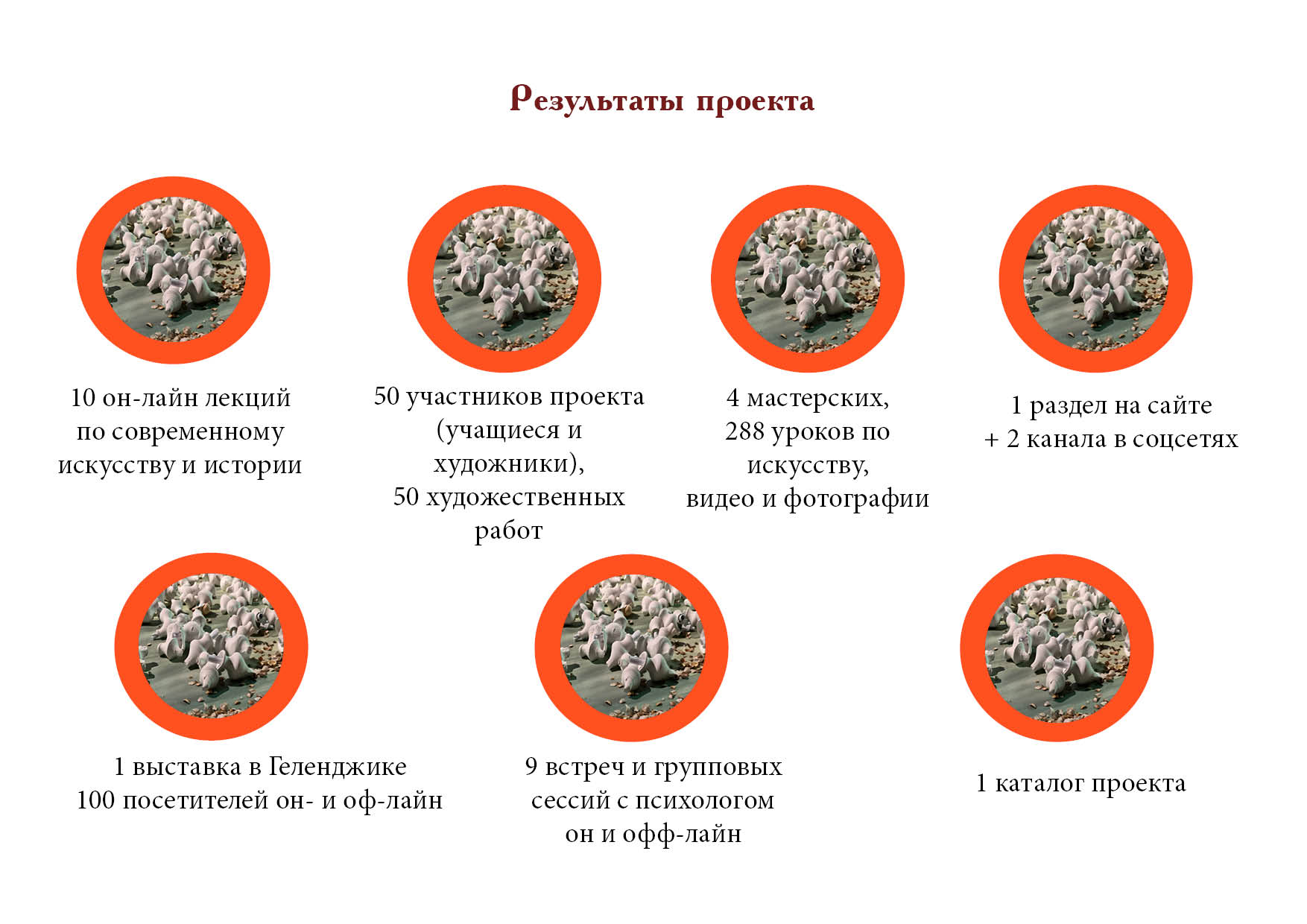 Результаты проекта

10 он-лайн лекций по современному искусству и истории

50 участников проекта (учащиеся и художники), 50 художественных работ

4 мастерских, 288 уроков по искусству, видео и фотографии

1 раздел на сайте + 2 канала в соцсетях

1 выставка в Геленджике 100 посетителей он- и оф-лайн

9 встреч и групповых сессий с психологом он и офф-лайн

1 каталог проекта